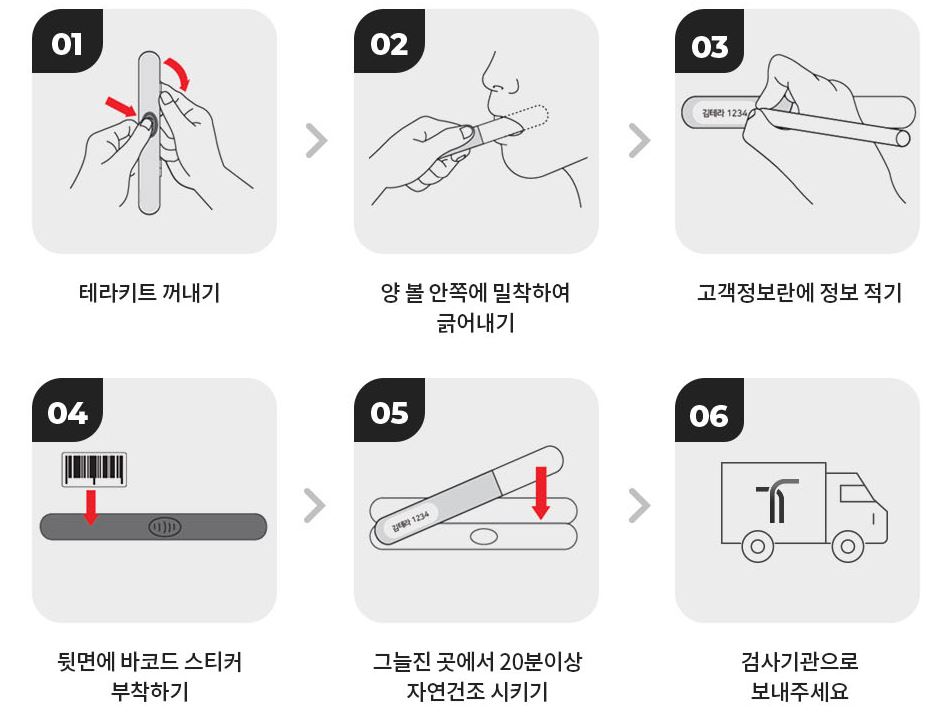 01

테라키트 꺼내기

02

양 볼 안쪽에 밀착하여 긁어내기

03

김테라 1234

고객정보란에 정보 적기

04

뒷면에 바코드 스티커 부착하기

05

김테라 1234

그늘진 곳에서 20분이상 자연건조 시키기

06

검사기관으로 보내주세요